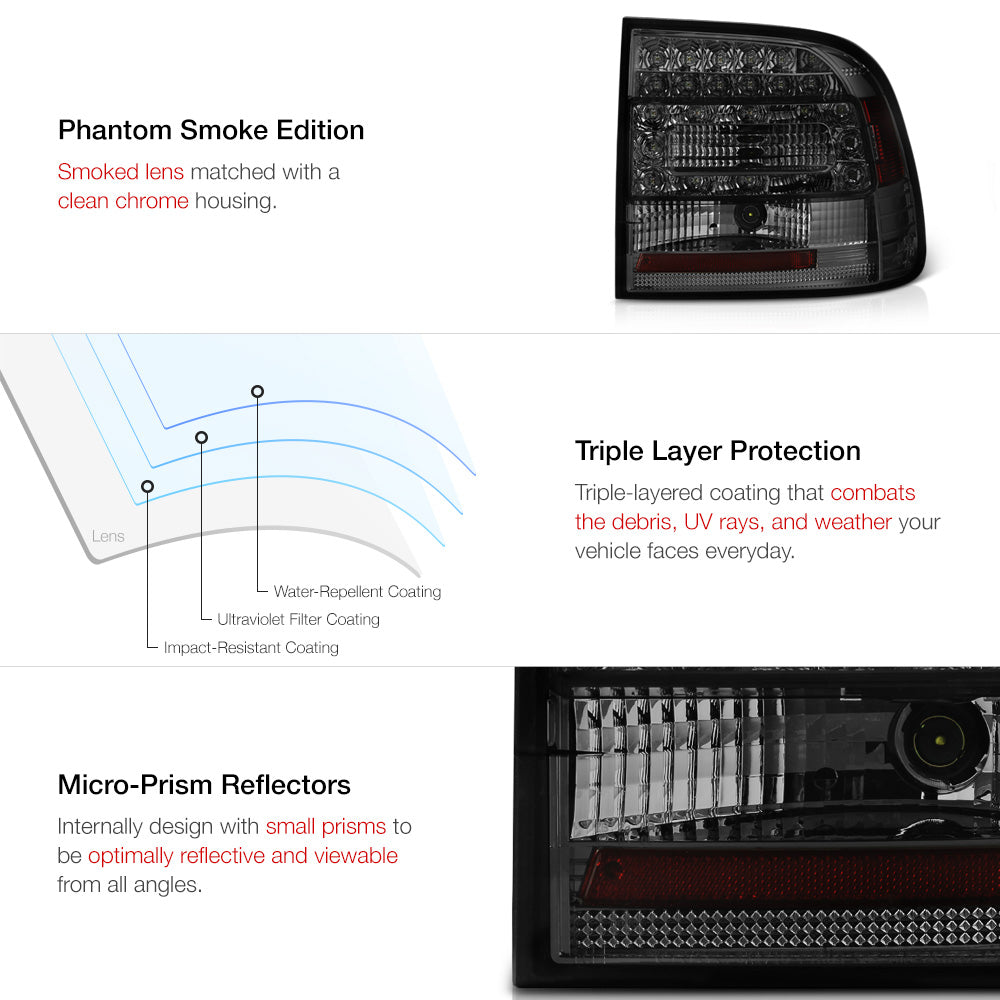 Phantom Smoke Edition

Smoked lens matched with a clean chrome housing.

Lens

Water-Repellent Coating

Ultraviolet Filter Coating

Impact-Resistant Coating

Triple Layer Protection

Triple-layered coating that combats the debris, UV rays, and weather your vehicle faces everyday.

Micro-Prism Reflectors

Internally design with small prisms to be optimally reflective and viewable from all angles.