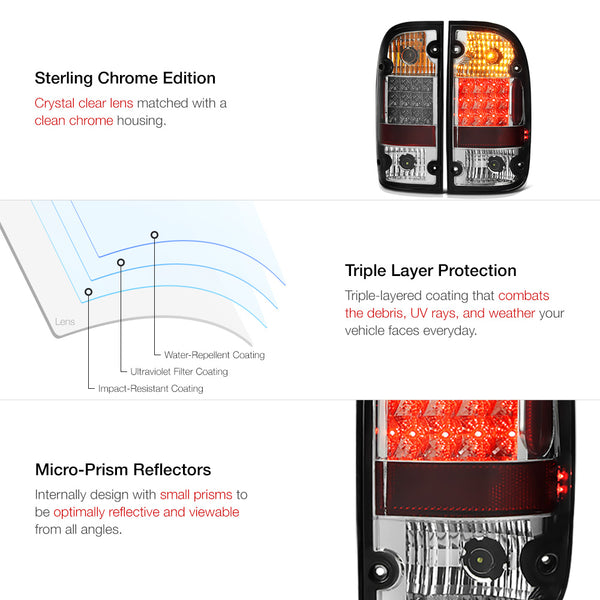 Sterling Chrome Edition

Crystal clear lens matched with a clean chrome housing.

Lens

Water-Repellent Coating

Ultraviolet Filter Coating

Impact-Resistant Coating

Triple Layer Protection

Triple-layered coating that combats the debris, UV rays, and weather your vehicle faces everyday.

Micro-Prism Reflectors

Internally design with small prisms to be optimally reflective and viewable from all angles.