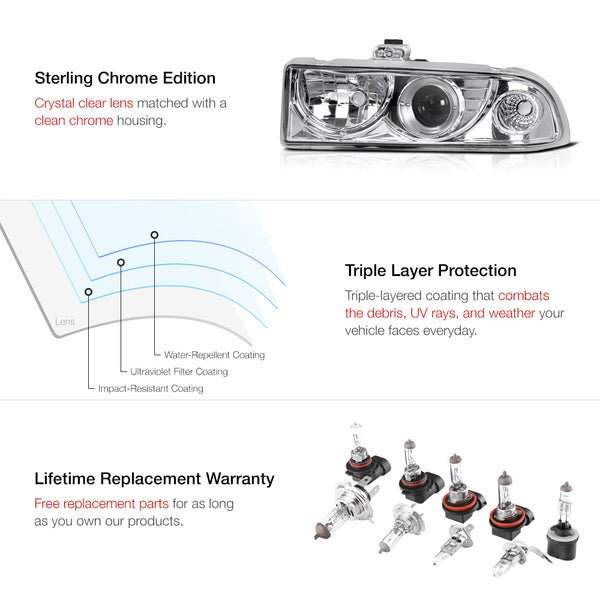 Sterling Chrome Edition

Crystal clear lens matched with a clean chrome housing.

Lens

Water-Repellent Coating

Ultraviolet Filter Coating

Impact-Resistant Coating

Triple Layer Protection

Triple-layered coating that combats the debris, UV rays, and weather your vehicle faces everyday.

Lifetime Replacement Warranty

Free replacement parts for as long as you own our products.