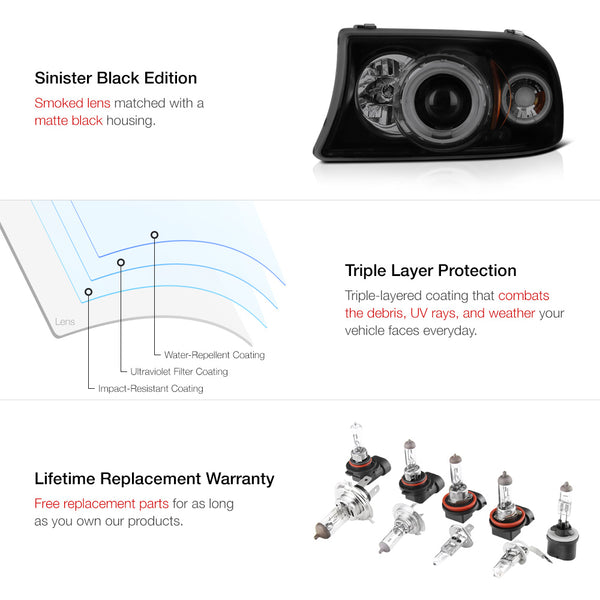 Sinister Black Edition

Smoked lens matched with a matte black housing.

Lens

Water-Repellent Coating

Ultraviolet Filter Coating

Impact-Resistant Coating

Triple Layer Protection

Triple-layered coating that combats the debris, UV rays, and weather your vehicle faces everyday.

Lifetime Replacement Warranty

Free replacement parts for as long as you own our products.