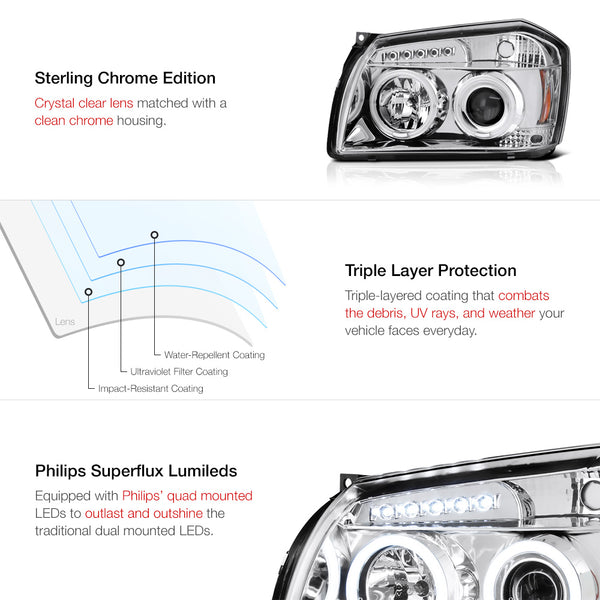 Sterling Chrome Edition

Crystal clear lens matched with a clean chrome housing.

Lens

Water-Repellent Coating

Ultraviolet Filter Coating

Impact-Resistant Coating

Triple Layer Protection

Triple-layered coating that combats the debris, UV rays, and weather your vehicle faces everyday.

Philips Superflux Lumileds

Equipped with Philips' quad mounted LEDs to outlast and outshine the traditional dual mounted LEDs.