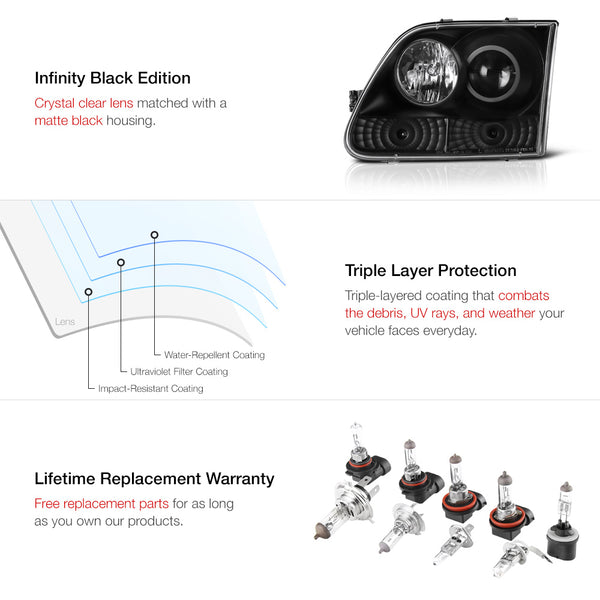 Infinity Black Edition

Crystal clear lens matched with a matte black housing.

Lens

Water-Repellent Coating

Ultraviolet Filter Coating

Impact-Resistant Coating

Triple Layer Protection

Triple-layered coating that combats the debris, UV rays, and weather your vehicle faces everyday.

Lifetime Replacement Warranty

Free replacement parts for as long as you own our products.