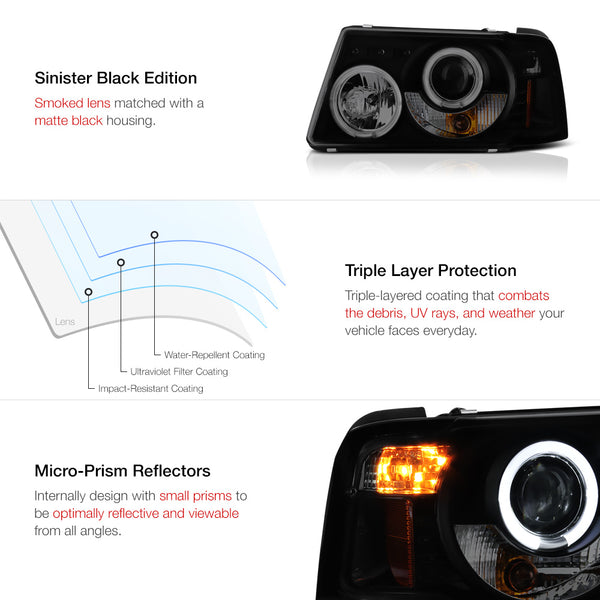 Sinister Black Edition

Smoked lens matched with a matte black housing.

Lens

Water-Repellent Coating

Ultraviolet Filter Coating

Impact-Resistant Coating

Triple Layer Protection

Triple-layered coating that combats the debris, UV rays, and weather your vehicle faces everyday.

Micro-Prism Reflectors

Internally design with small prisms to be optimally reflective and viewable from all angles.