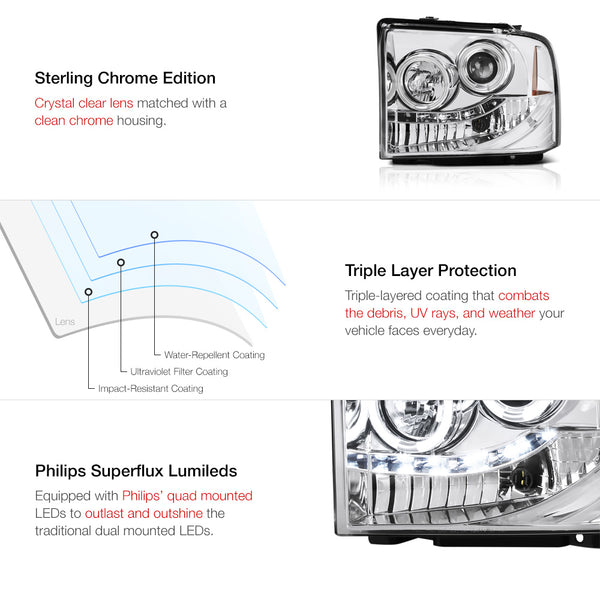 Sterling Chrome Edition

Crystal clear lens matched with a clean chrome housing.

Lens

Water-Repellent Coating

Ultraviolet Filter Coating

Impact-Resistant Coating

Triple Layer Protection

Triple-layered coating that combats the debris, UV rays, and weather your vehicle faces everyday.

Philips Superflux Lumileds

Equipped with Philips' quad mounted LEDs to outlast and outshine the traditional dual mounted LEDs.