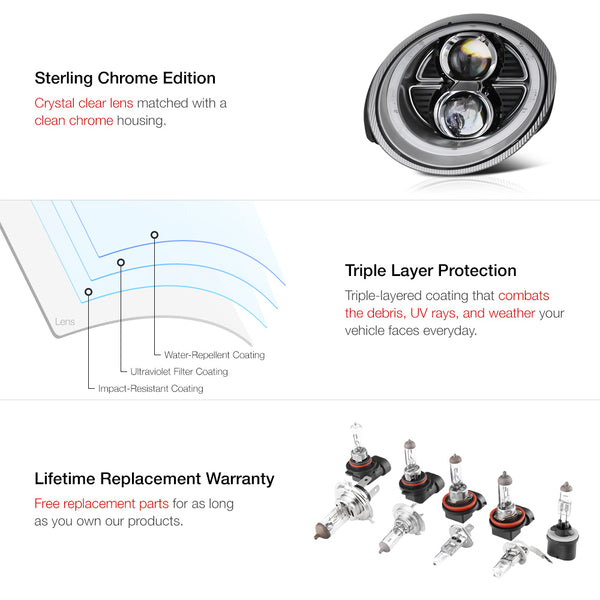 Sterling Chrome Edition

Crystal clear lens matched with a clean chrome housing.

Lens

Water-Repellent Coating

Ultraviolet Filter Coating

Impact-Resistant Coating

Triple Layer Protection

Triple-layered coating that combats the debris, UV rays, and weather your vehicle faces everyday.

Lifetime Replacement Warranty

Free replacement parts for as long as you own our products.