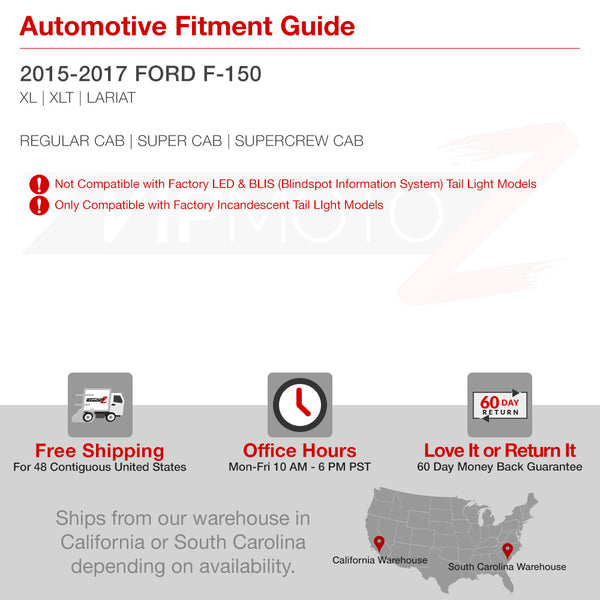 Automotive Fitment Guide

2015-2017 FORD F-150
XL | XLT | LARIAT

REGULAR CAB | SUPER CAB | SUPERCREW CAB

Not Compatible with Factory LED & BLIS (Blindspot Information System) Tail Light Models
Only Compatible with Factory Incandescent Tail LIght Models

60 DAY RETURN

Free Shipping
For 48 Contiguous United States

Office Hours
Mon-Fri 10 AM - 6 PM PST

Love It or Return It
60 Day Money Back Guarantee

Ships from our warehouse in California or South Carolina depending on availability.

California Warehouse
South Carolina Warehouse

VIPMOTOZ