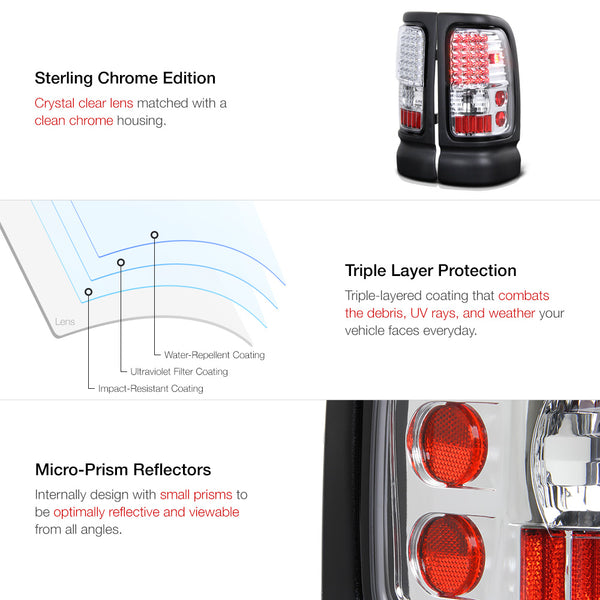 Sterling Chrome Edition

Crystal clear lens matched with a clean chrome housing.

Lens

Water-Repellent Coating

Ultraviolet Filter Coating

Impact-Resistant Coating

Triple Layer Protection

Triple-layered coating that combats the debris, UV rays, and weather your vehicle faces everyday.

Micro-Prism Reflectors

Internally design with small prisms to be optimally reflective and viewable from all angles.