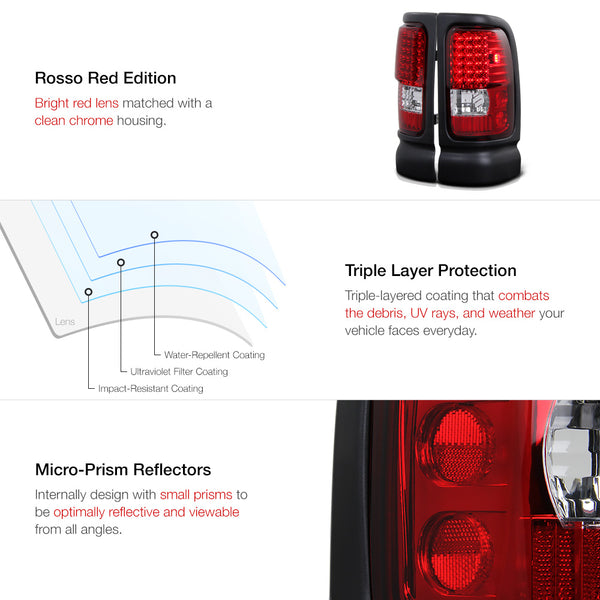 Rosso Red Edition

Bright red lens matched with a clean chrome housing.

Lens

Water-Repellent Coating

Ultraviolet Filter Coating

Impact-Resistant Coating

Triple Layer Protection

Triple-layered coating that combats the debris, UV rays, and weather your vehicle faces everyday.

Micro-Prism Reflectors

Internally design with small prisms to be optimally reflective and viewable from all angles.