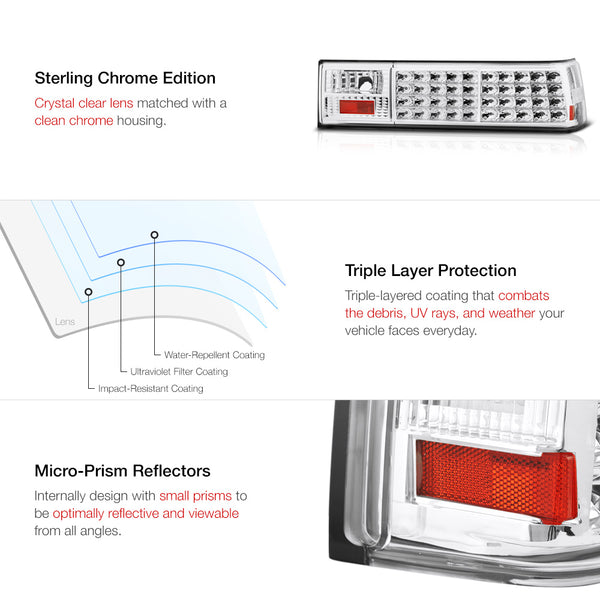 Sterling Chrome Edition

Crystal clear lens matched with a clean chrome housing.

Lens

Water-Repellent Coating

Ultraviolet Filter Coating

Impact-Resistant Coating

Triple Layer Protection

Triple-layered coating that combats the debris, UV rays, and weather your vehicle faces everyday.

Micro-Prism Reflectors

Internally design with small prisms to be optimally reflective and viewable from all angles.