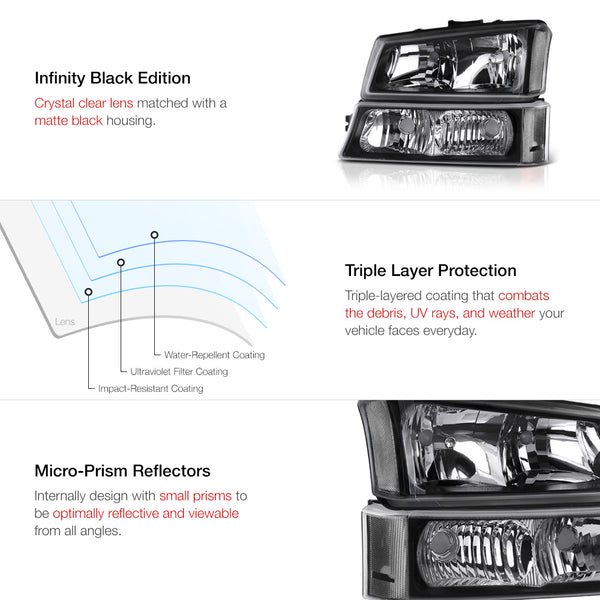 Infinity Black Edition

Crystal clear lens matched with a matte black housing.

Lens

Water-Repellent Coating

Ultraviolet Filter Coating

Impact-Resistant Coating

Triple Layer Protection

Triple-layered coating that combats the debris, UV rays, and weather your vehicle faces everyday.

Micro-Prism Reflectors

Internally design with small prisms to be optimally reflective and viewable from all angles.