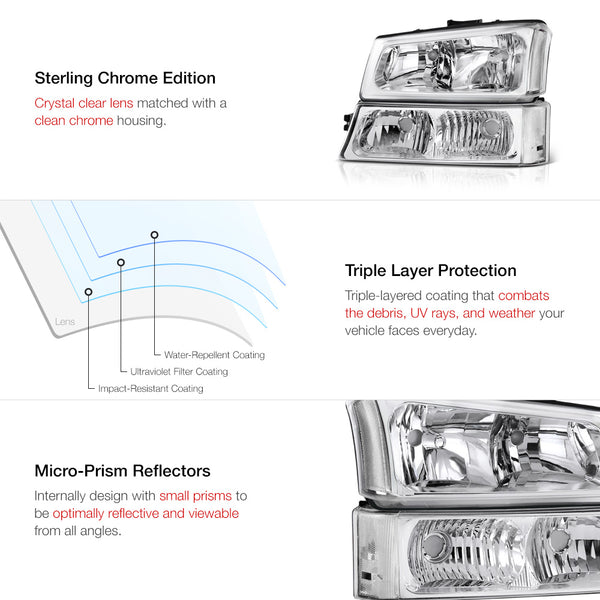 Sterling Chrome Edition

Crystal clear lens matched with a clean chrome housing.

Lens

Water-Repellent Coating

Ultraviolet Filter Coating

Impact-Resistant Coating

Triple Layer Protection

Triple-layered coating that combats the debris, UV rays, and weather your vehicle faces everyday.

Micro-Prism Reflectors

Internally design with small prisms to be optimally reflective and viewable from all angles.