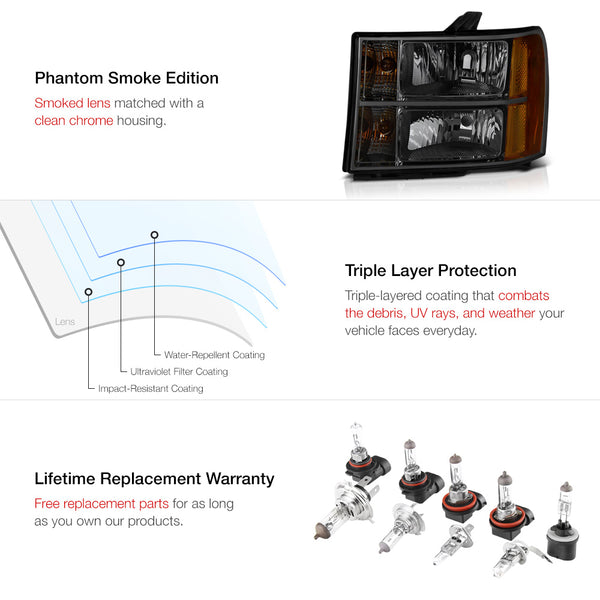 Phantom Smoke Edition

Smoked lens matched with a clean chrome housing.

Lens

Water-Repellent Coating

Ultraviolet Filter Coating

Impact-Resistant Coating

Triple Layer Protection

Triple-layered coating that combats the debris, UV rays, and weather your vehicle faces everyday.

Lifetime Replacement Warranty

Free replacement parts for as long as you own our products.