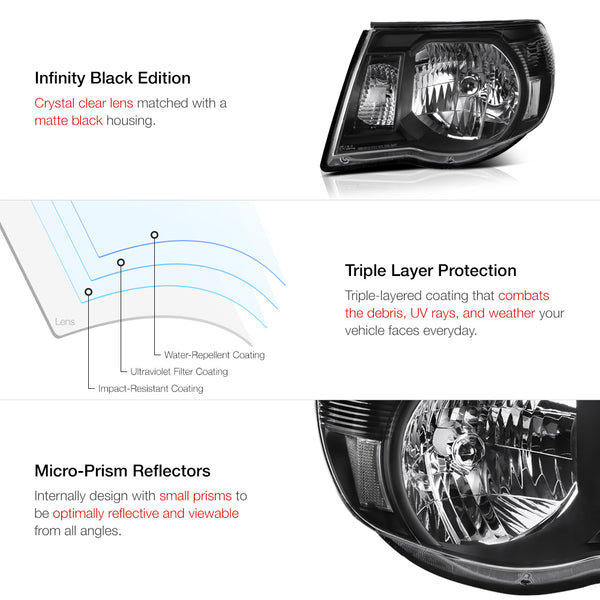 Infinity Black Edition

Crystal clear lens matched with a matte black housing.

Lens

Water-Repellent Coating

Ultraviolet Filter Coating

Impact-Resistant Coating

Triple Layer Protection

Triple-layered coating that combats the debris, UV rays, and weather your vehicle faces everyday.

Micro-Prism Reflectors

Internally design with small prisms to be optimally reflective and viewable from all angles.