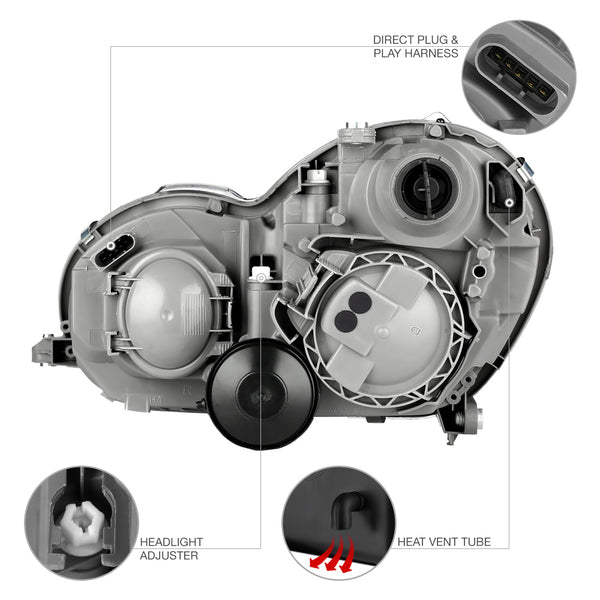 DIRECT PLUG &
PLAY HARNESS

HEADLIGHT
ADJUSTER

HEAT VENT TUBE