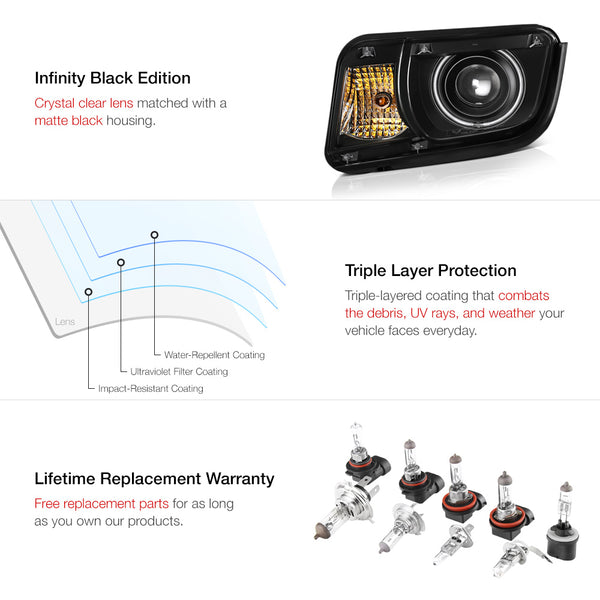 Infinity Black Edition

Crystal clear lens matched with a matte black housing.

Lens

Water-Repellent Coating

Ultraviolet Filter Coating

Impact-Resistant Coating

Triple Layer Protection

Triple-layered coating that combats the debris, UV rays, and weather your vehicle faces everyday.

Lifetime Replacement Warranty

Free replacement parts for as long as you own our products.