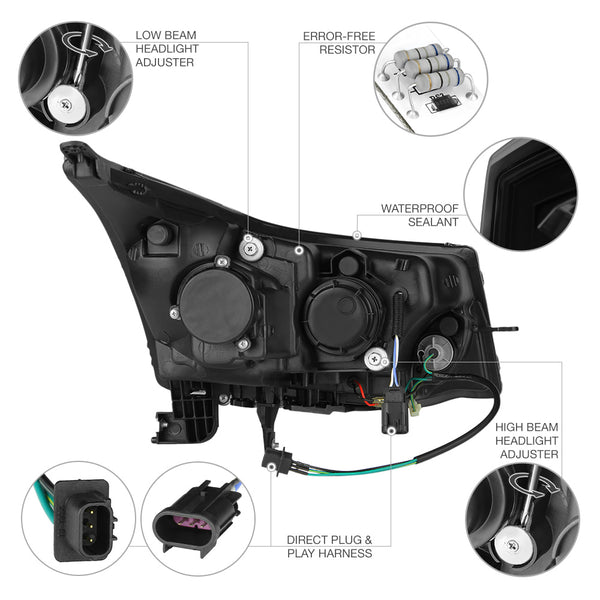 LOW BEAM HEADLIGHT ADJUSTER

ERROR-FREE RESISTOR

WATERPROOF SEALANT

HIGH BEAM HEADLIGHT ADJUSTER

DIRECT PLUG & PLAY HARNESS