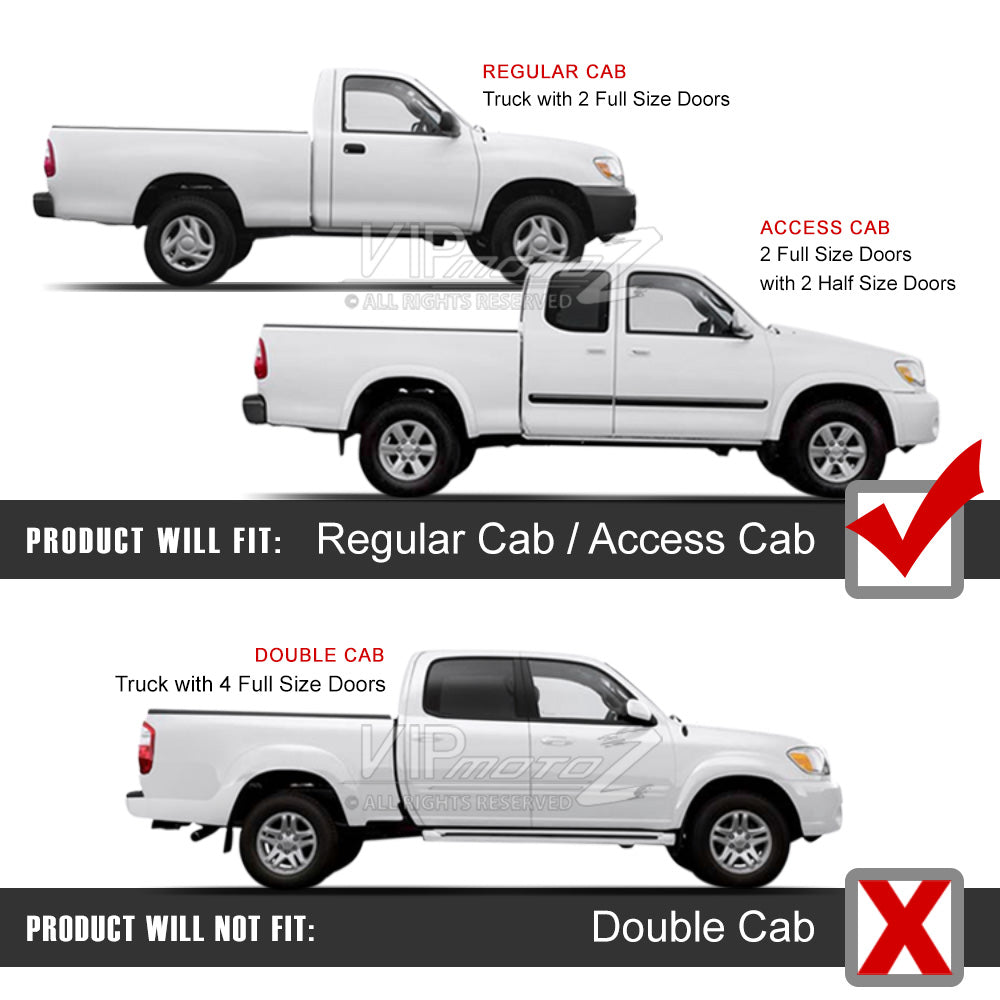 REGULAR CAB
Truck with 2 Full Size Doors

VIPmotoZ
© ALL RIGHTS RESERVED

ACCESS CAB
2 Full Size Doors
with 2 Half Size Doors

PRODUCT WILL FIT: Regular Cab / Access Cab

DOUBLE CAB
Truck with 4 Full Size Doors

VIPmotoZ
© ALL RIGHTS RESERVED

PRODUCT WILL NOT FIT: Double Cab